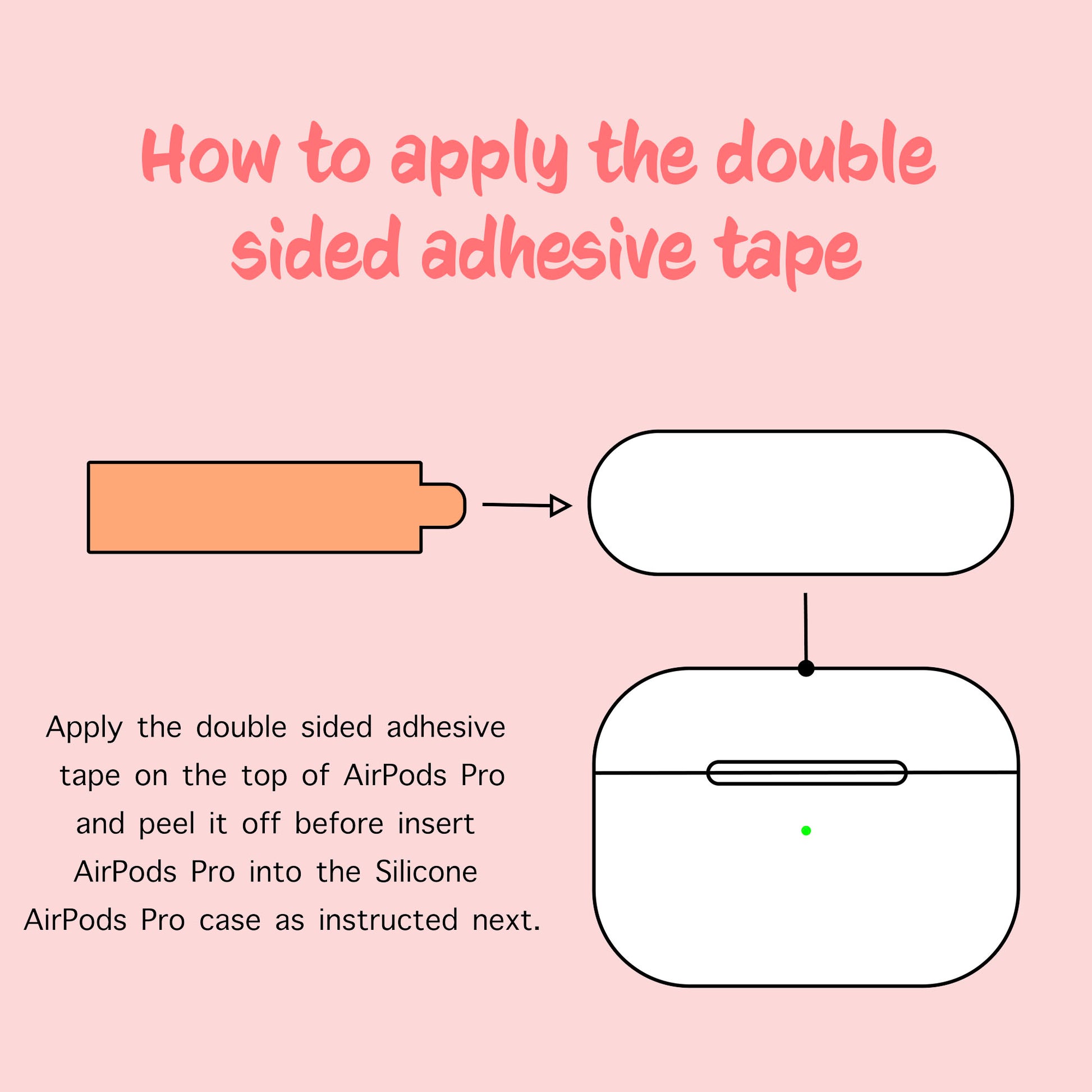 How to apply the double sided adhesive tape

Apply the double sided adhesive tape on the top of AirPods Pro and peel it off before insert AirPods Pro into the Silicone AirPods Pro case as instructed next.