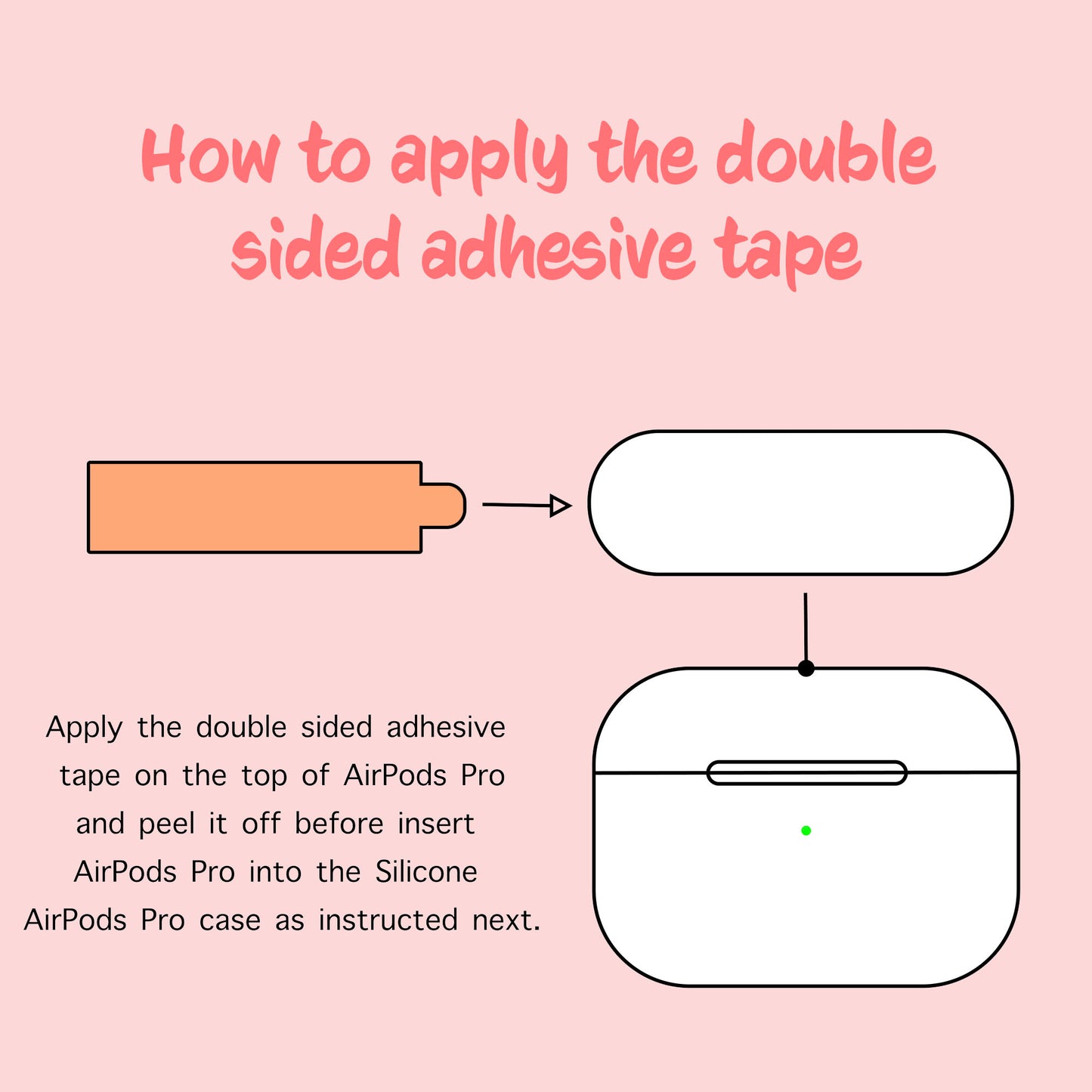 How to apply the double sided adhesive tape

Apply the double sided adhesive tape on the top of AirPods Pro and peel it off before insert AirPods Pro into the Silicone AirPods Pro case as instructed next.